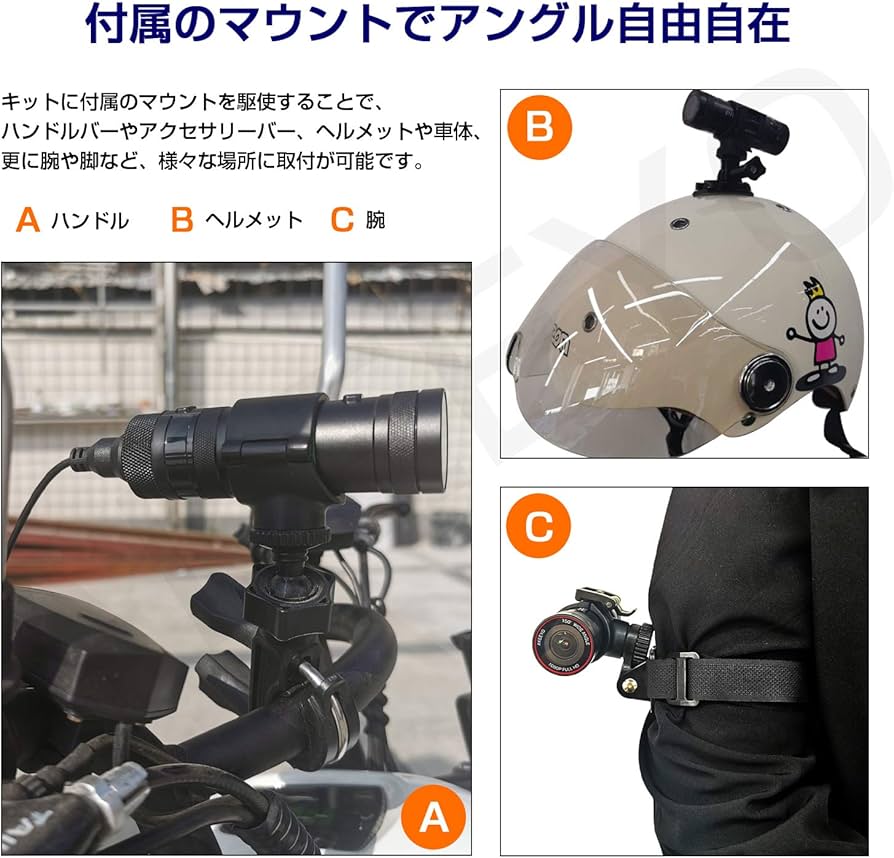 付属のマウントでアングル自由自在

キットに付属のマウントを駆使することで、ハンドルバーやアクセサリーバー、ヘルメットや車体、更に腕や脚など、様々な場所に取付が可能です。

A ハンドル　B ヘルメット　C 腕

B

C

A