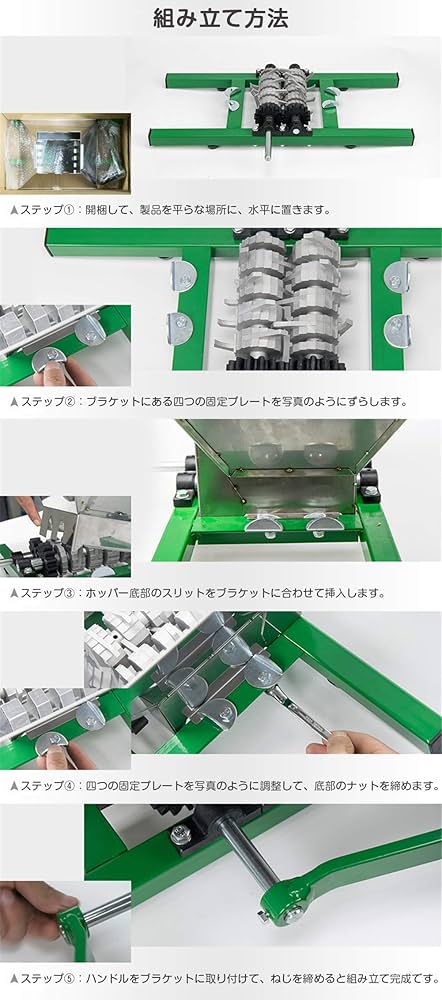 組み立て方法

▲ステップ①：開梱して、製品を平らな場所に、水平に置きます。

▲ステップ②：ブラケットにある四つの固定プレートを写真のようにずらします。

▲ステップ③：ホッパー底部のスリットをブラケットに合わせて挿入します。

▲ステップ④：四つの固定プレートを写真のように調整して、底部のナットを締めます。

▲ステップ⑤：ハンドルをブラケットに取り付けて、ねじを締めると組み立て完成です。