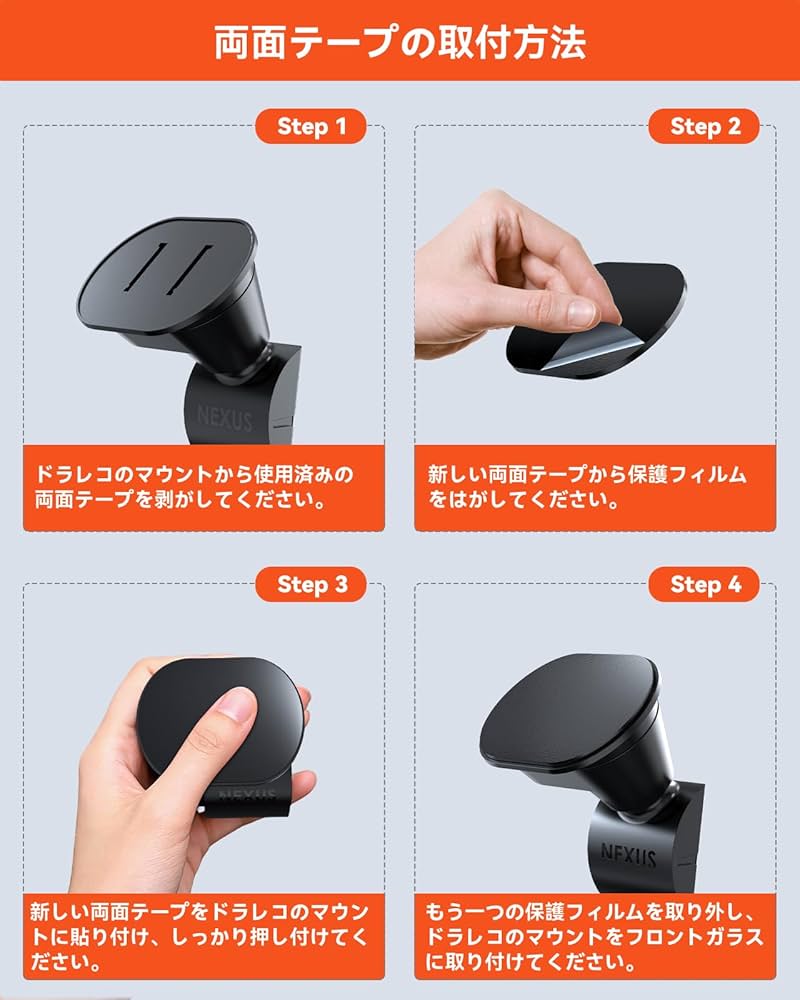 両面テープの取付方法

Step 1

NEXUS

ドラレコのマウントから使用済みの両面テープを剥がしてください。

Step 2

新しい両面テープから保護フィルムをはがしてください。

Step 3

NEXUS

新しい両面テープをドラレコのマウントに貼り付け、しっかり押し付けてください。

Step 4

NEXUS

もう一つの保護フィルムを取り外し、ドラレコのマウントをフロントガラスに取り付けてください。