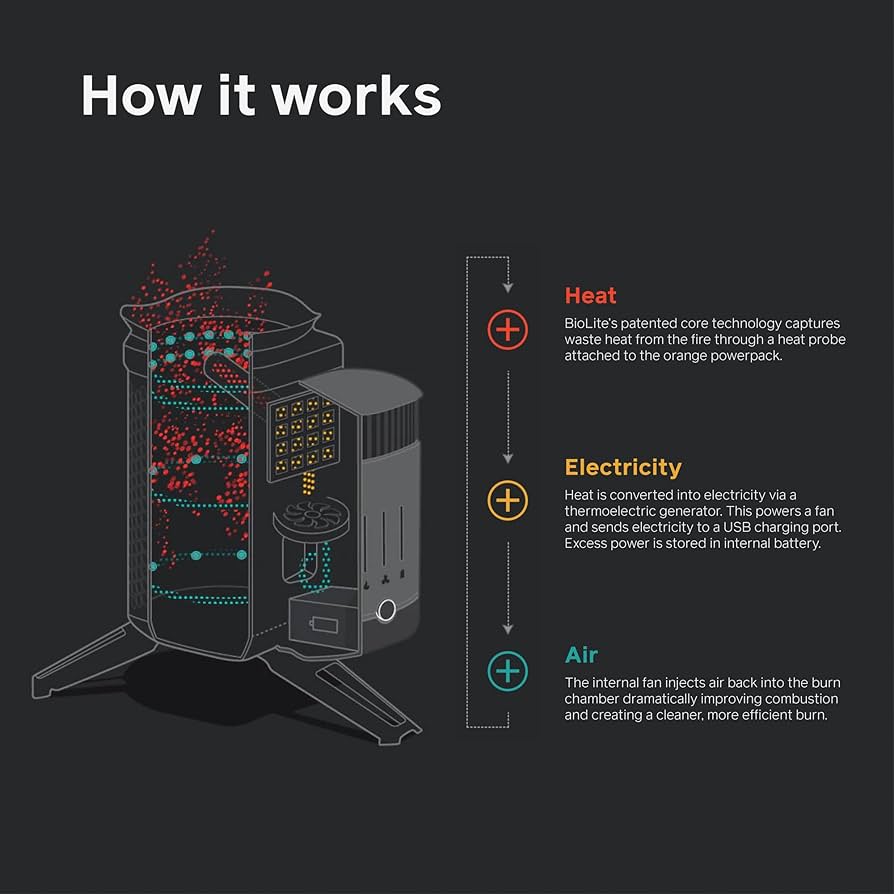 How it works

Heat
BioLite's patented core technology captures waste heat from the fire through a heat probe attached to the orange powerpack.

Electricity
Heat is converted into electricity via a thermoelectric generator. This powers a fan and sends electricity to a USB charging port. Excess power is stored in internal battery.

Air
The internal fan injects air back into the burn chamber dramatically improving combustion and creating a cleaner, more efficient burn.