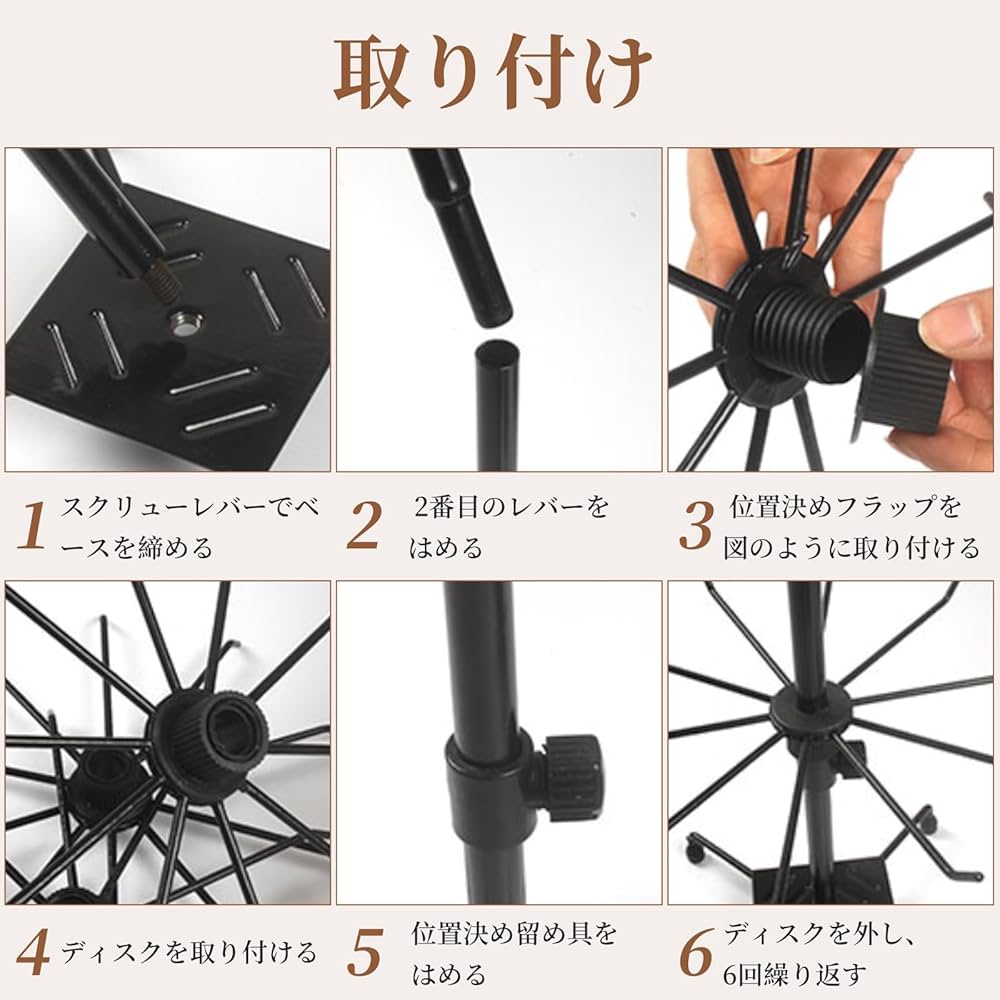 取り付け

1 スクリューレバーでベースを締める

2 2番目のレバーをはめる

3 位置決めフラップを図のように取り付ける

4 ディスクを取り付ける

5 位置決め留め具をはめる

6 ディスクを外し、6回繰り返す