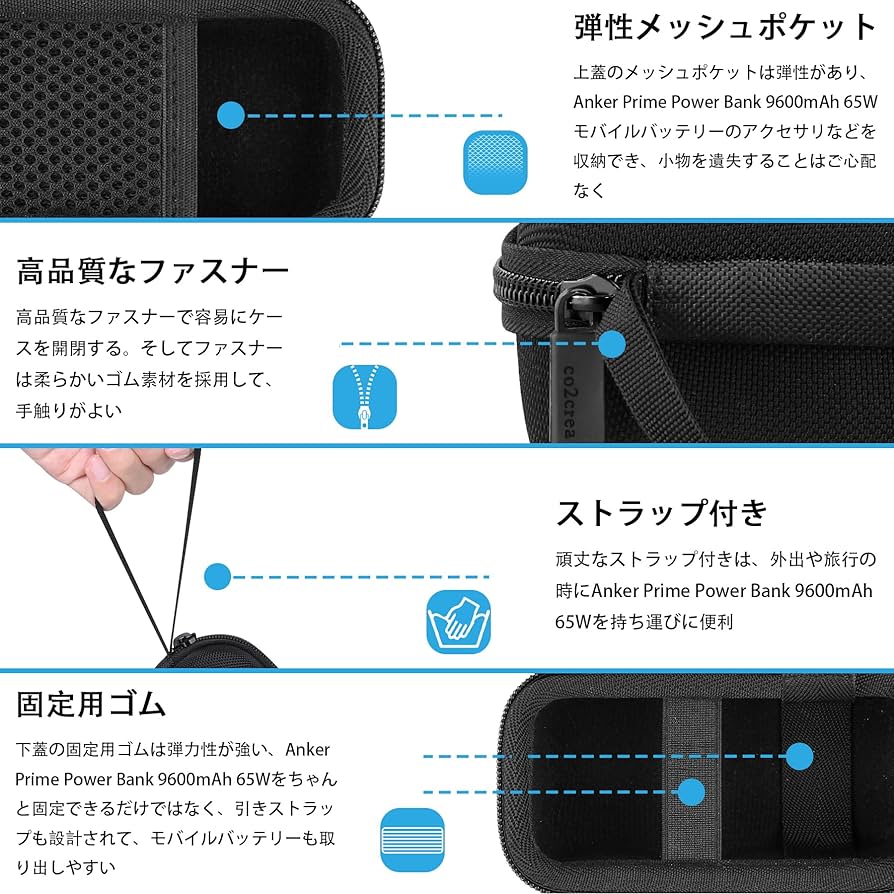 弾性メッシュポケット

上蓋のメッシュポケットは弾性があり、Anker Prime Power Bank 9600mAh 65W モバイルバッテリーのアクセサリなどを収納でき、小物を遺失することはご心配なく

高品質なファスナー

高品質なファスナーで容易にケースを開閉する。そしてファスナーは柔らかいゴム素材を採用して、手触りがよい

co2crea

ストラップ付き

頑丈なストラップ付きは、外出や旅行の時にAnker Prime Power Bank 9600mAh 65Wを持ち運びに便利

固定用ゴム

下蓋の固定用ゴムは弾力性が強い、Anker Prime Power Bank 9600mAh 65Wをちゃんと固定できるだけではなく、引きストラップも設計されて、モバイルバッテリーも取り出しやすい