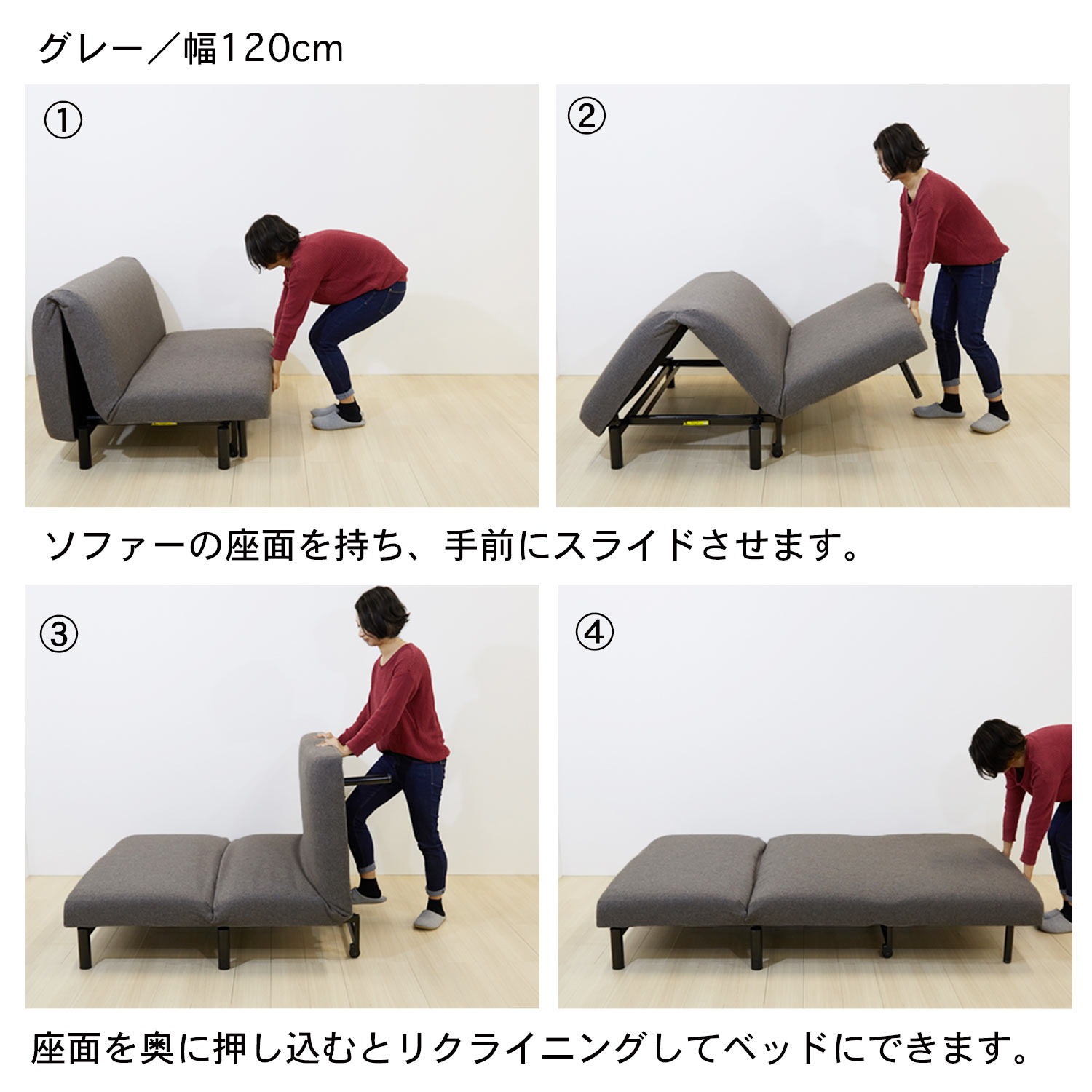 グレー／幅120cm

①

②

ソファーの座面を持ち、手前にスライドさせます。

③

④

座面を奥に押し込むとリクライニングしてベッドにできます。