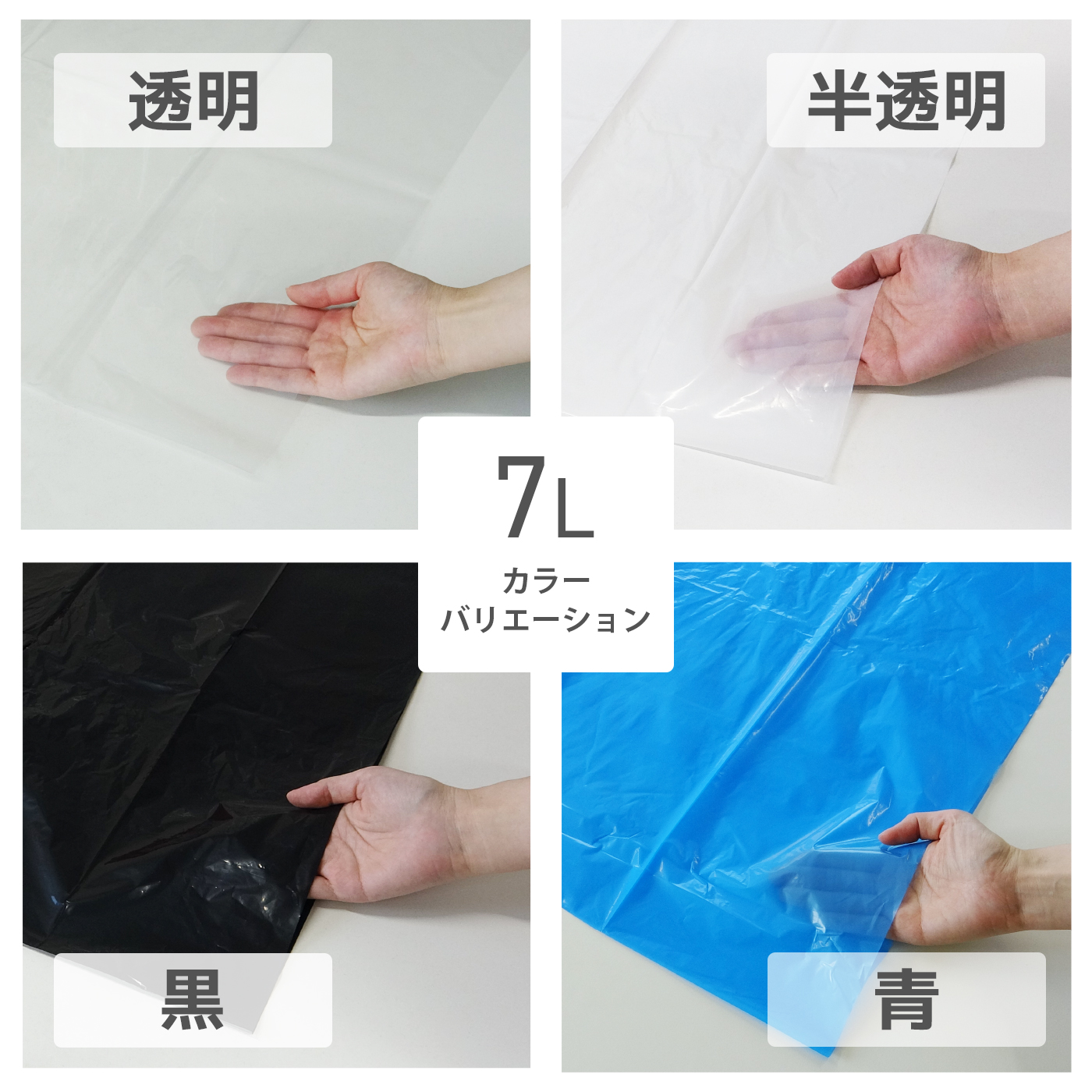 透明

半透明

7L
カラー
バリエーション

黒

青