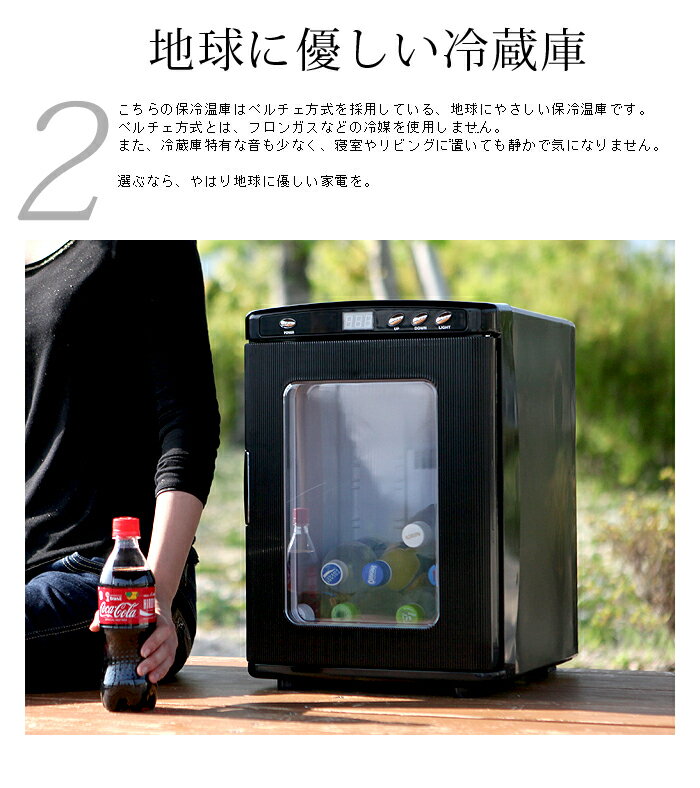 地球に優しい冷蔵庫

2

こちらの保冷温庫はペルチェ方式を採用している、地球にやさしい保冷温庫です。
ペルチェ方式とは、フロンガスなどの冷媒を使用しません。
また、冷蔵庫特有な音も少なく、寝室やリビングに置いても静かで気になりません。

選ぶなら、やはり地球に優しい家電を。

POWER UP DOWN LIGHT

Coca-Cola