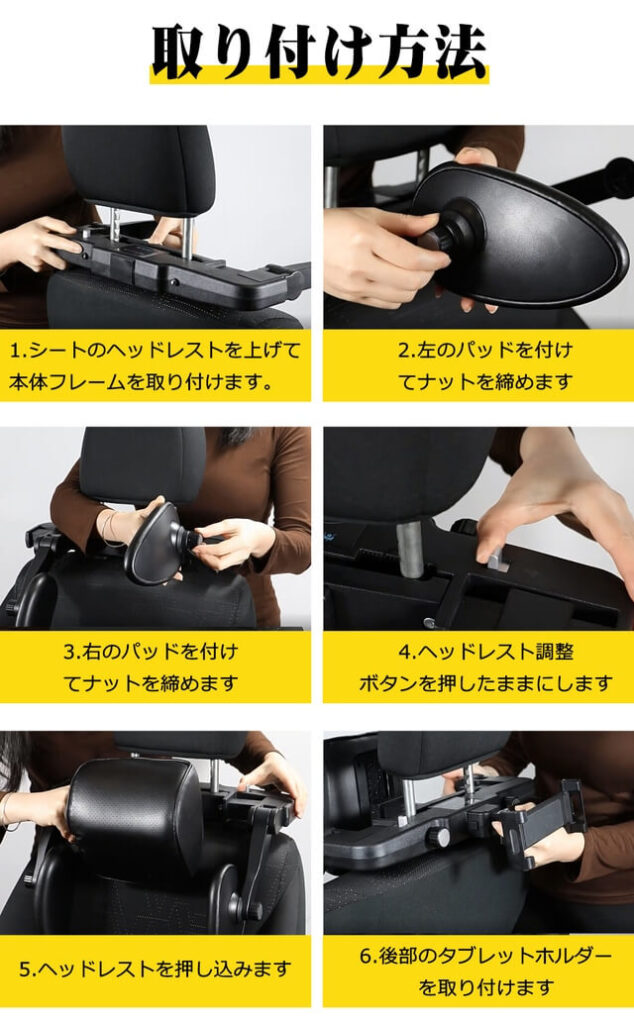 取り付け方法

1.シートのヘッドレストを上げて本体フレームを取り付けます。

2.左のパッドを付けてナットを締めます

3.右のパッドを付けてナットを締めます

4.ヘッドレスト調整ボタンを押したままにします

5.ヘッドレストを押し込みます

6.後部のタブレットホルダーを取り付けます