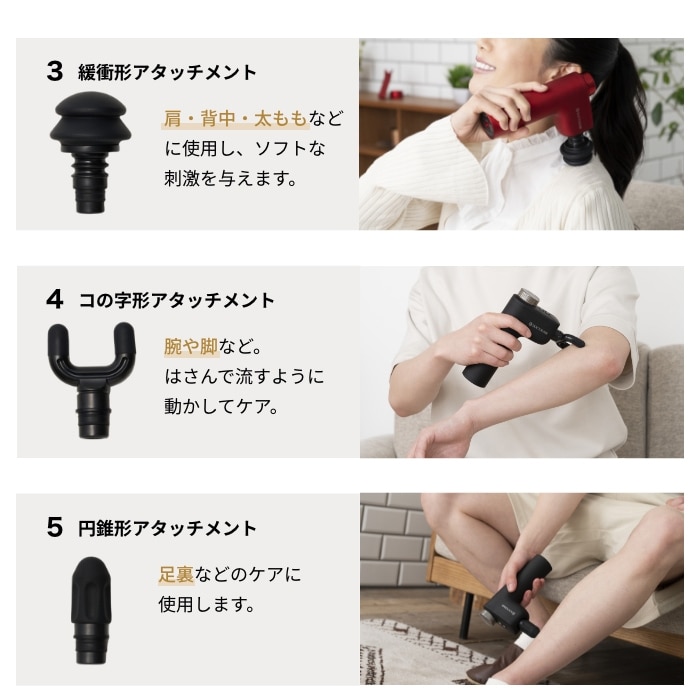 3 緩衝形アタッチメント

肩・背中・太ももなどに使用し、ソフトな刺激を与えます。

4 コの字形アタッチメント

腕や脚など。はさんで流すように動かしてケア。

5 円錐形アタッチメント

足裏などのケアに使用します。