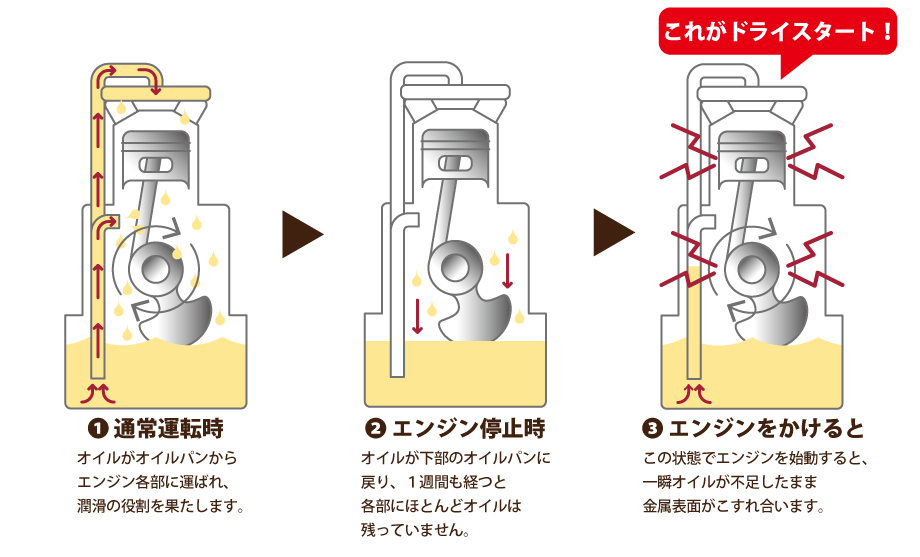 これがドライスタート！

❶ 通常運転時
オイルがオイルパンからエンジン各部に運ばれ、潤滑の役割を果たします。

❷ エンジン停止時
オイルが下部のオイルパンに戻り、１週間も経つと各部にほとんどオイルは残っていません。

❸ エンジンをかけると
この状態でエンジンを始動すると、一瞬オイルが不足したまま金属表面がこすれ合います。