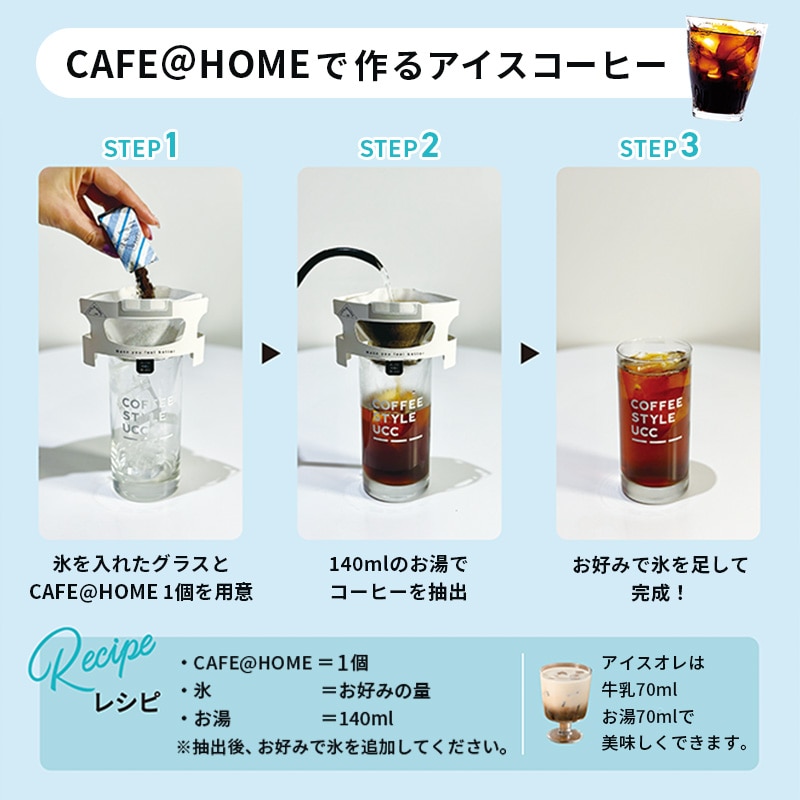 CAFE@HOMEで作るアイスコーヒー

STEP 1

Make you feel better

COFFEE STYLE UCC

氷を入れたグラスと CAFE@HOME 1個を用意

STEP 2

COFFEE STYLE UCC

140mlのお湯で コーヒーを抽出

STEP 3

COFFEE STYLE UCC

お好みで氷を足して 完成！

Recipe
レシピ

・CAFE@HOME ＝1個
・氷 ＝お好みの量
・お湯 ＝140ml
※抽出後、お好みで氷を追加してください。

アイスオレは 牛乳70ml お湯70mlで 美味しくできます。