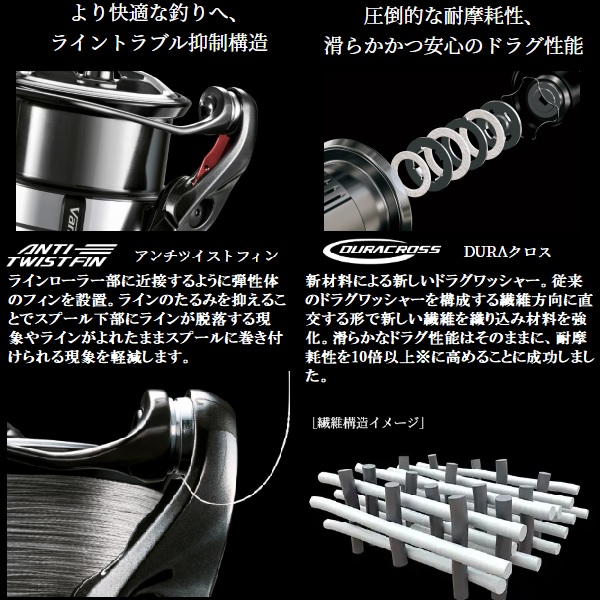 より快適な釣りへ、
ライントラブル抑制構造

ANTI TWISTFIN アンチツイストフィン

ラインローラー部に近接するように弾性体のフィンを設置。ラインのたるみを抑えることでスプール下部にラインが脱落する現象やラインがよれたままスプールに巻き付けられる現象を軽減します。

圧倒的な耐摩耗性、
滑らかかつ安心のドラグ性能

DURACROSS DURAクロス

新材料による新しいドラグワッシャー。従来のドラグワッシャーを構成する繊維方向に直交する形で新しい繊維を織り込み材料を強化。滑らかなドラグ性能はそのままに、耐摩耗性を10倍以上※に高めることに成功しました。

［繊維構造イメージ］