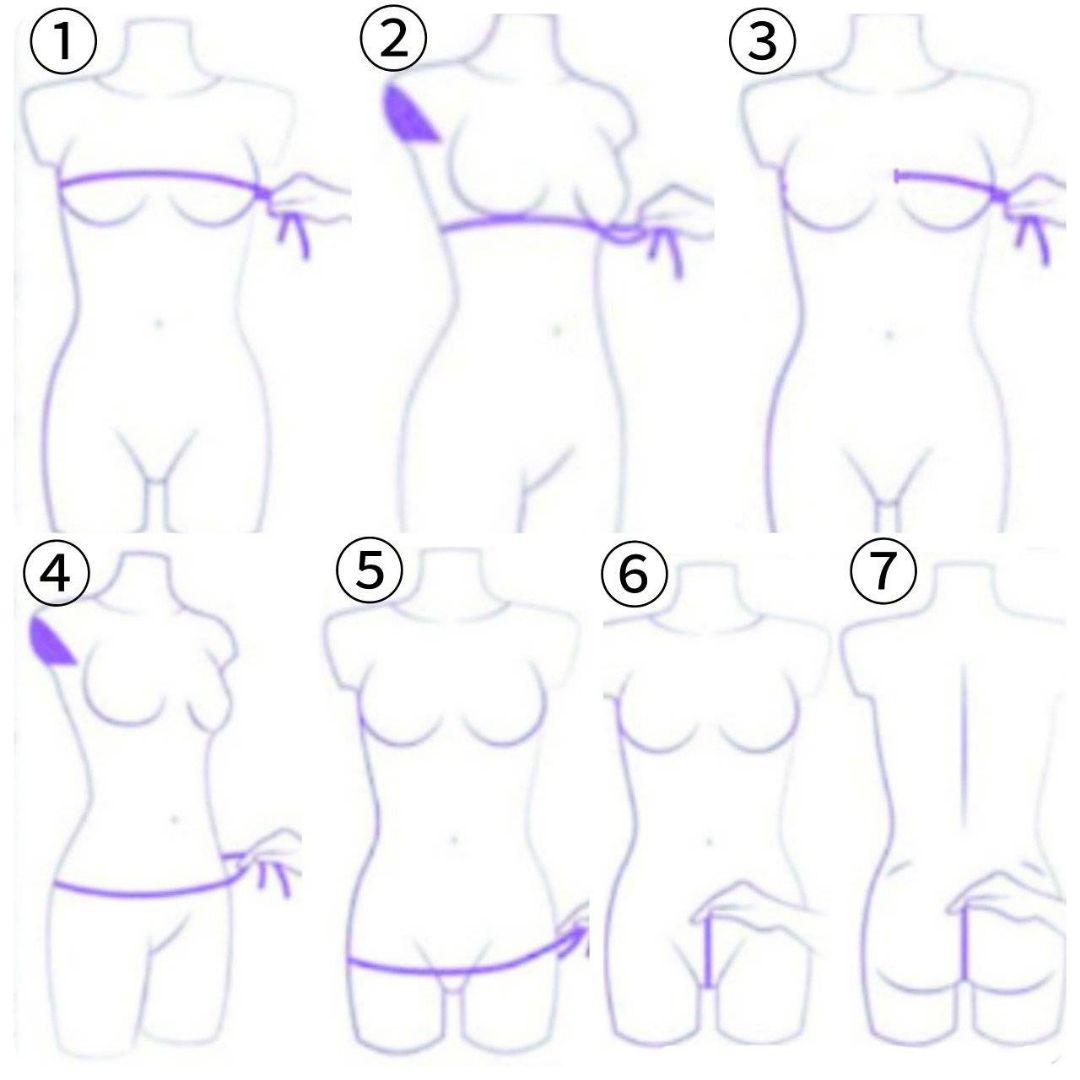 ①
②
③
④
⑤
⑥
⑦