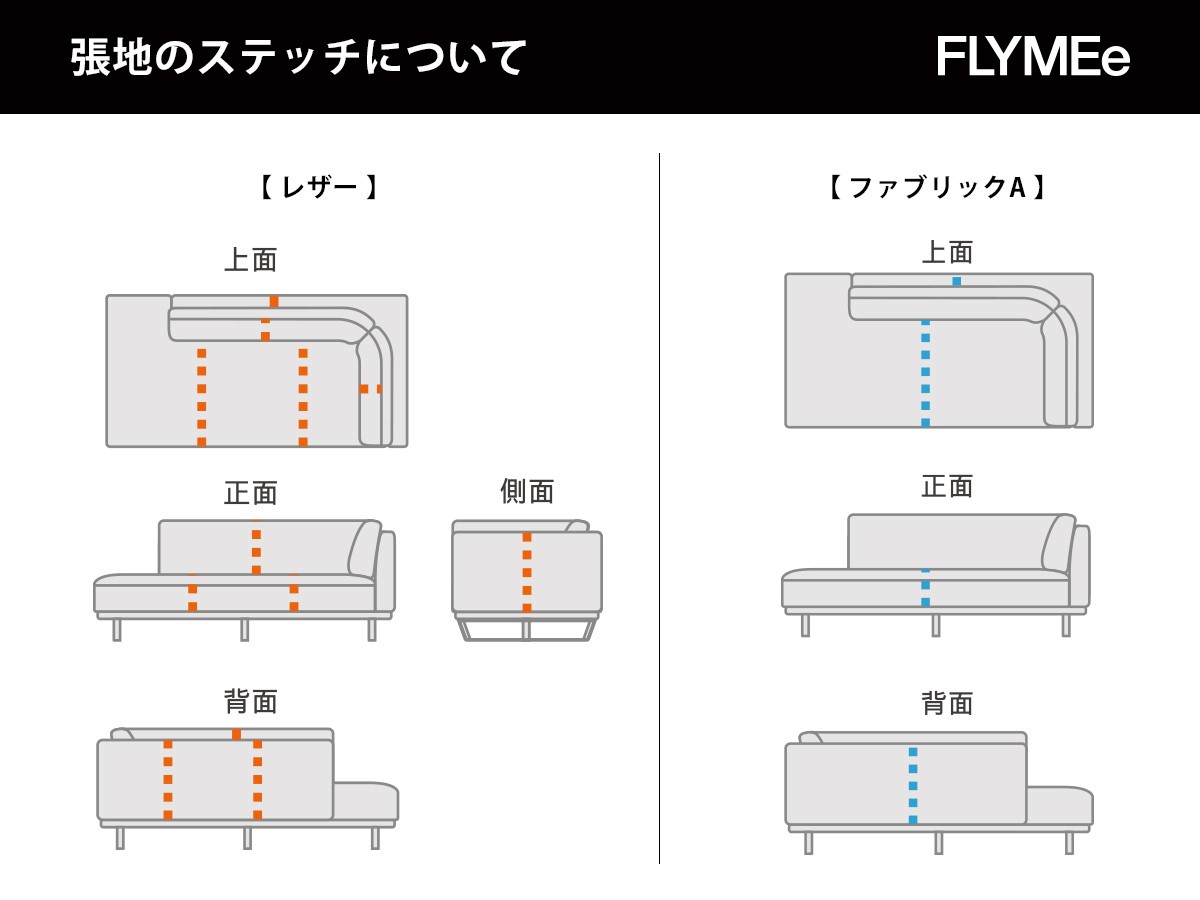 張地のステッチについて

FLYMEe

【 レザー 】

上面

正面

側面

背面

【 ファブリックA 】

上面

正面

背面