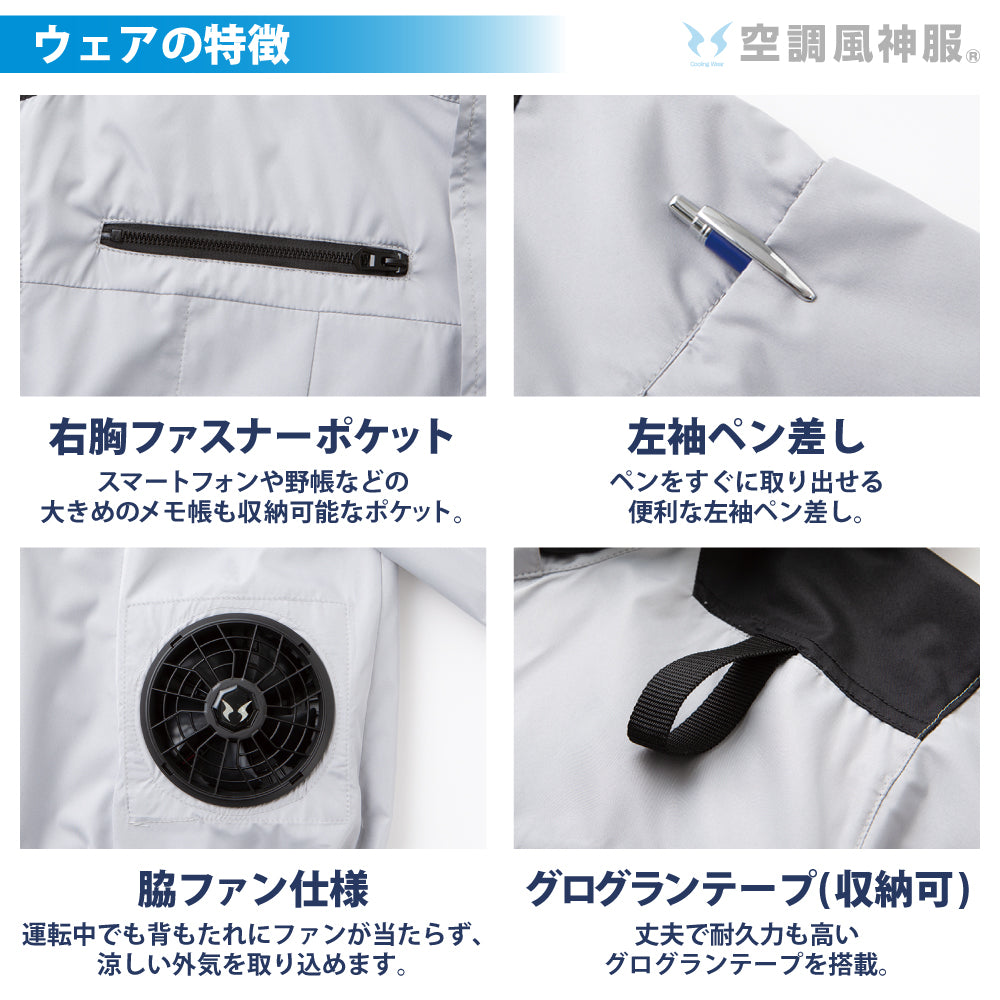 ウェアの特徴

Cooling Wear 空調風神服®

右胸ファスナーポケット

スマートフォンや野帳などの大きめのメモ帳も収納可能なポケット。

左袖ペン差し

ペンをすぐに取り出せる便利な左袖ペン差し。

脇ファン仕様

運転中でも背もたれにファンが当たらず、涼しい外気を取り込めます。

グログランテープ(収納可)

丈夫で耐久力も高いグログランテープを搭載。